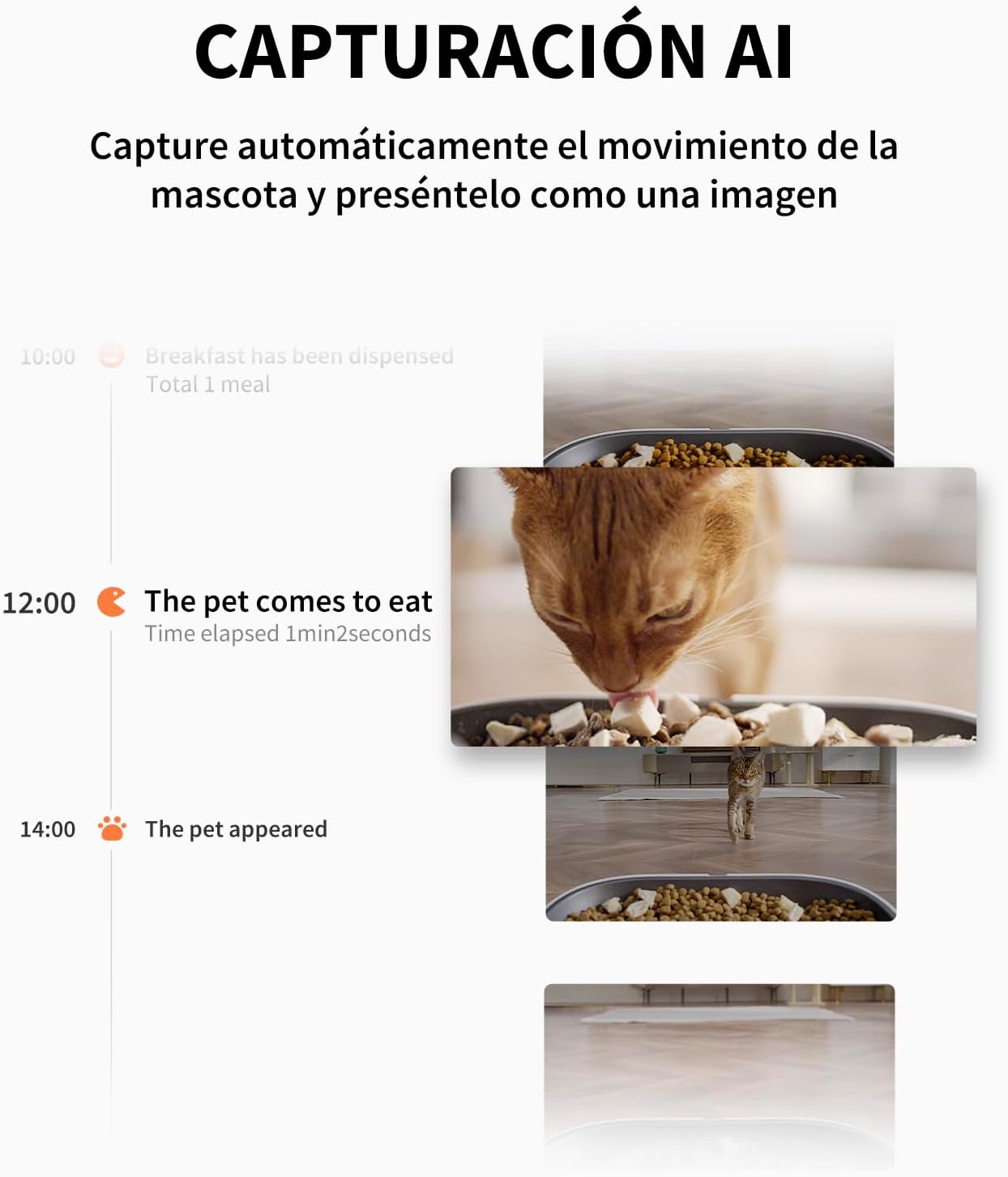 CAPTURACIÓN AI

Capture automáticamente el movimiento de la mascota y preséntelo como una imagen

10:00 Breakfast has been dispensed
Total 1 meal

12:00 The pet comes to eat
Time elapsed 1min2seconds

14:00 The pet appeared